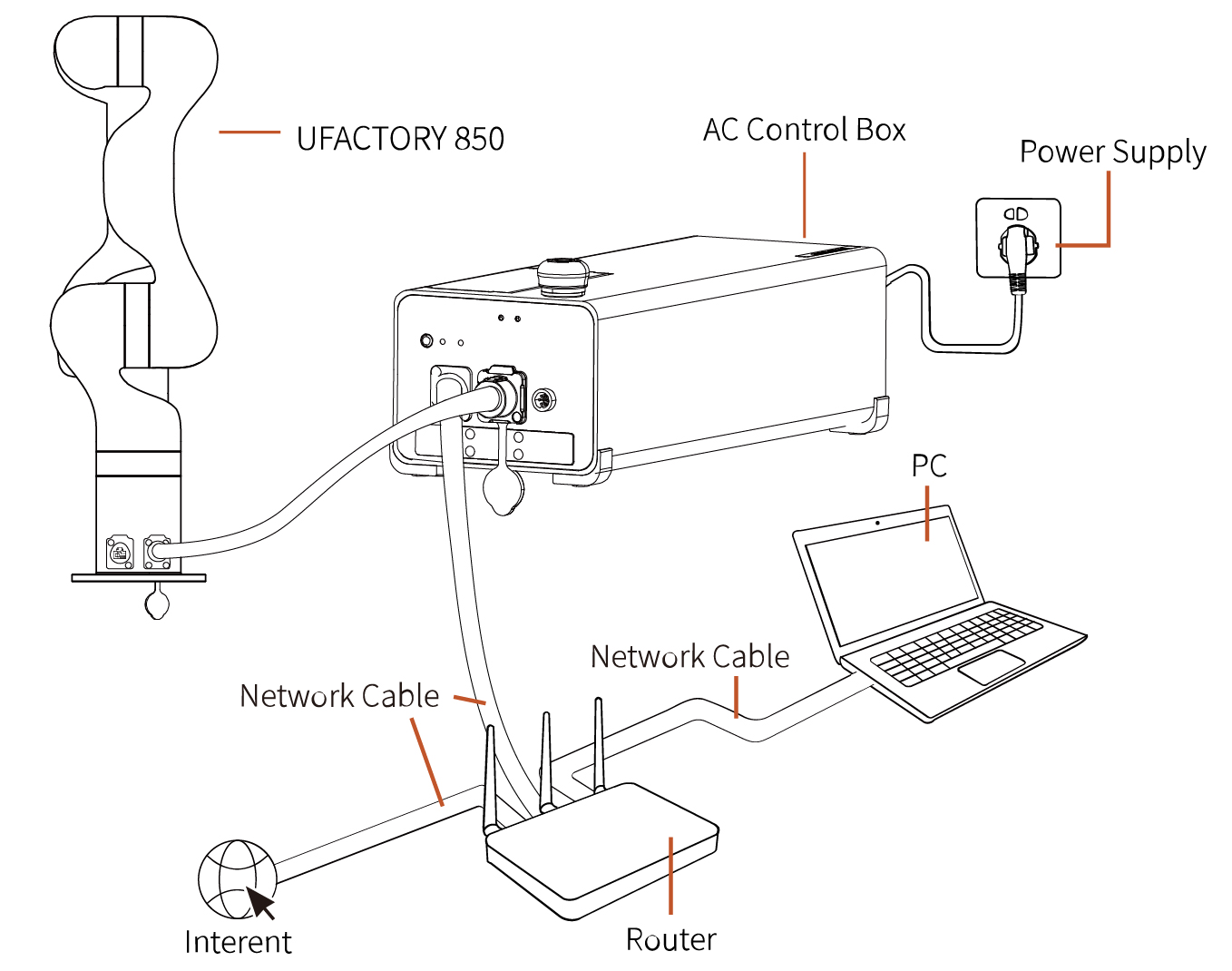 UFACTORY 850

AC Control Box

Power Supply

PC

Network Cable

Network Cable

Interent

Router